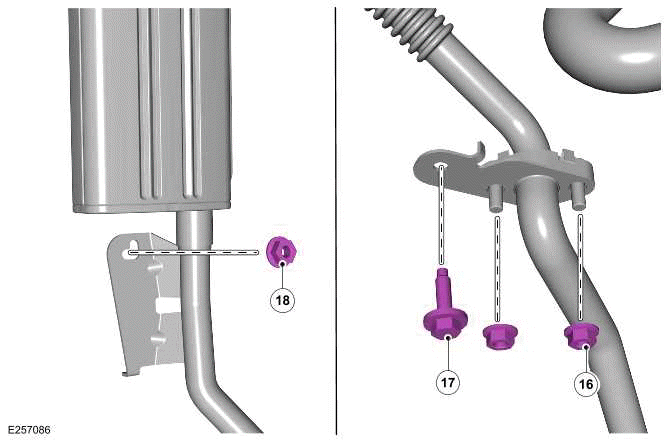 18

17

16

E257086